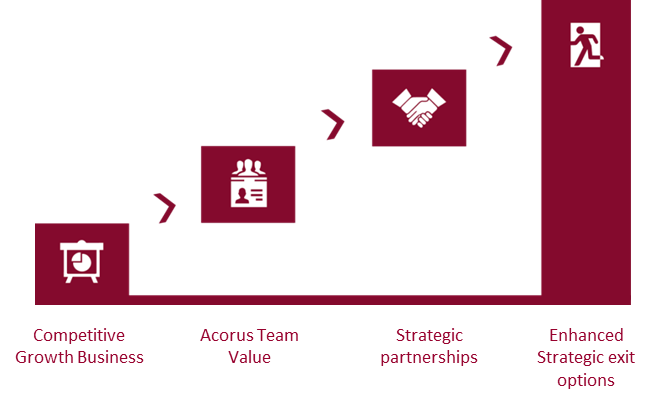 Competitive Growth Business

Acorus Team Value

Strategic partnerships

Enhanced Strategic exit options